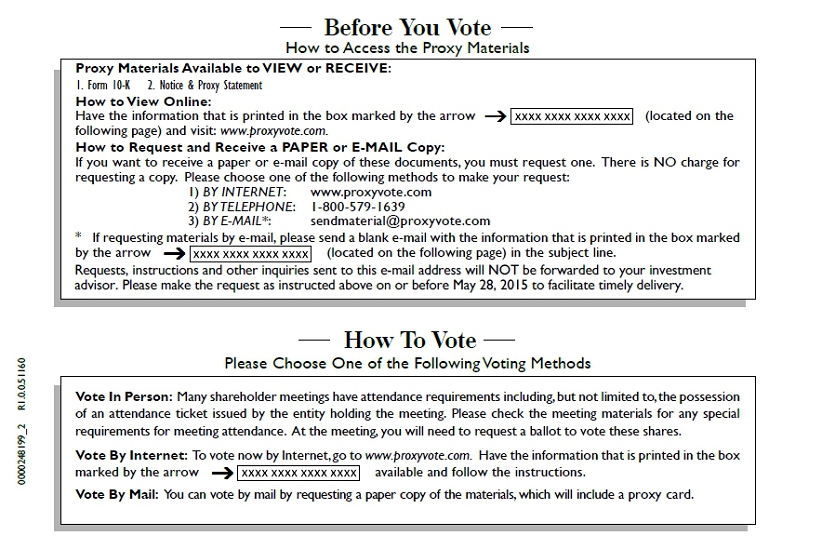 — Before You Vote —
How to Access the Proxy Materials

Proxy Materials Available to VIEW or RECEIVE:
1. Form 10-K 2. Notice & Proxy Statement
How to View Online:
Have the information that is printed in the box marked by the arrow → XXXX XXXX XXXX XXXX (located on the following page) and visit: www.proxyvote.com.
How to Request and Receive a PAPER or E-MAIL Copy:
If you want to receive a paper or e-mail copy of these documents, you must request one. There is NO charge for requesting a copy. Please choose one of the following methods to make your request:
1) BY INTERNET: www.proxyvote.com
2) BY TELEPHONE: 1-800-579-1639
3) BY E-MAIL*: sendmaterial@proxyvote.com
* If requesting materials by e-mail, please send a blank e-mail with the information that is printed in the box marked by the arrow → XXXX XXXX XXXX XXXX (located on the following page) in the subject line.
Requests, instructions and other inquiries sent to this e-mail address will NOT be forwarded to your investment advisor. Please make the request as instructed above on or before May 28, 2015 to facilitate timely delivery.

— How To Vote —
Please Choose One of the Following Voting Methods

Vote In Person: Many shareholder meetings have attendance requirements including, but not limited to, the possession of an attendance ticket issued by the entity holding the meeting. Please check the meeting materials for any special requirements for meeting attendance. At the meeting, you will need to request a ballot to vote these shares.

Vote By Internet: To vote now by Internet, go to www.proxyvote.com. Have the information that is printed in the box marked by the arrow → XXXX XXXX XXXX XXXX available and follow the instructions.

Vote By Mail: You can vote by mail by requesting a paper copy of the materials, which will include a proxy card.

0000248199_2 R1.0.0.51160